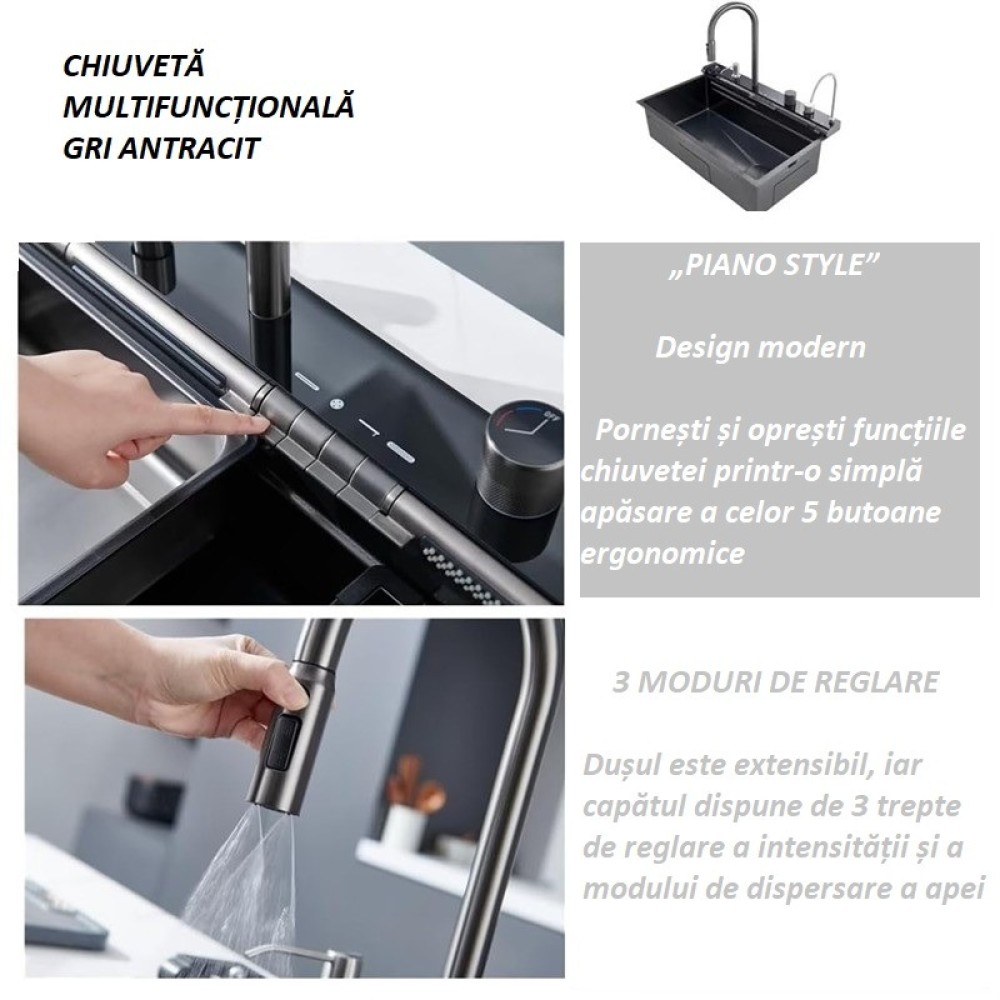 CHIUVETĂ MULTIFUNCȚIONALĂ GRI ANTRACIT

„PIANO STYLE”

Design modern

Pornești și oprești funcțiile chiuvetei printr-o simplă apăsare a celor 5 butoane ergonomice

3 MODURI DE REGLARE

Dușul este extensibil, iar capătul dispune de 3 trepte de reglare a intensității și a modului de dispersare a apei