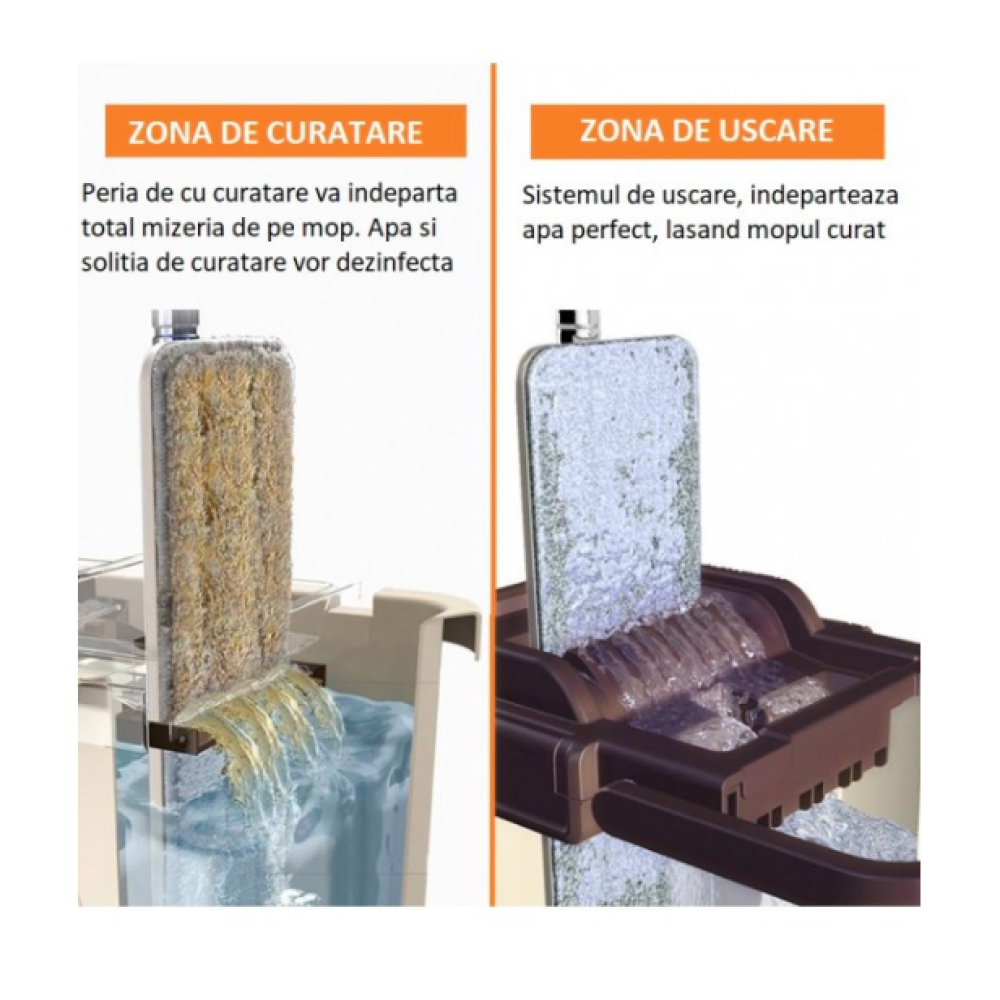 ZONA DE CURATARE

Peria de cu curatare va indeparta total mizeria de pe mop. Apa si solitia de curatare vor dezinfecta

ZONA DE USCARE

Sistemul de uscare, indeparteaza apa perfect, lasand mopul curat