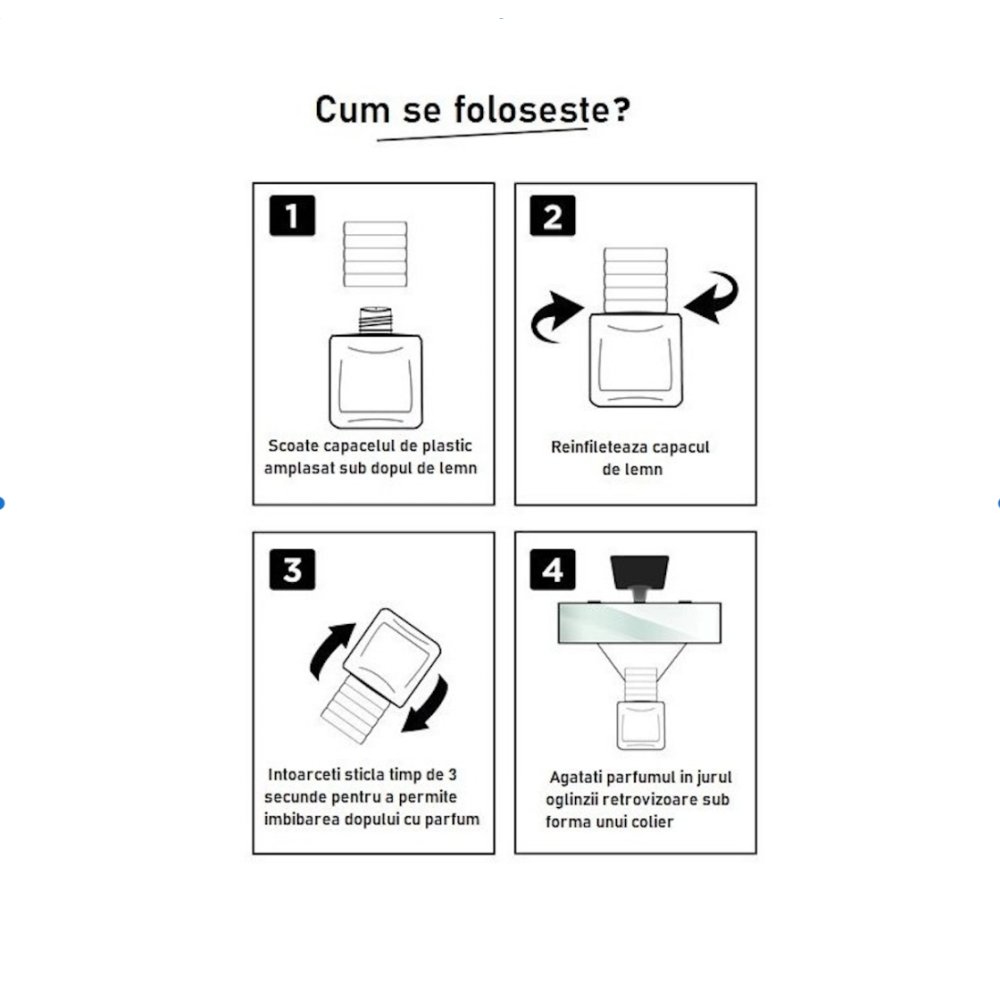 Cum se foloseste?

1

Scoate capacelul de plastic amplasat sub dopul de lemn

2

Reinfileteaza capacul de lemn

3

Intoarceti sticla timp de 3 secunde pentru a permite imbibarea dopului cu parfum

4

Agatati parfumul in jurul oglinzii retrovizoare sub forma unui colier