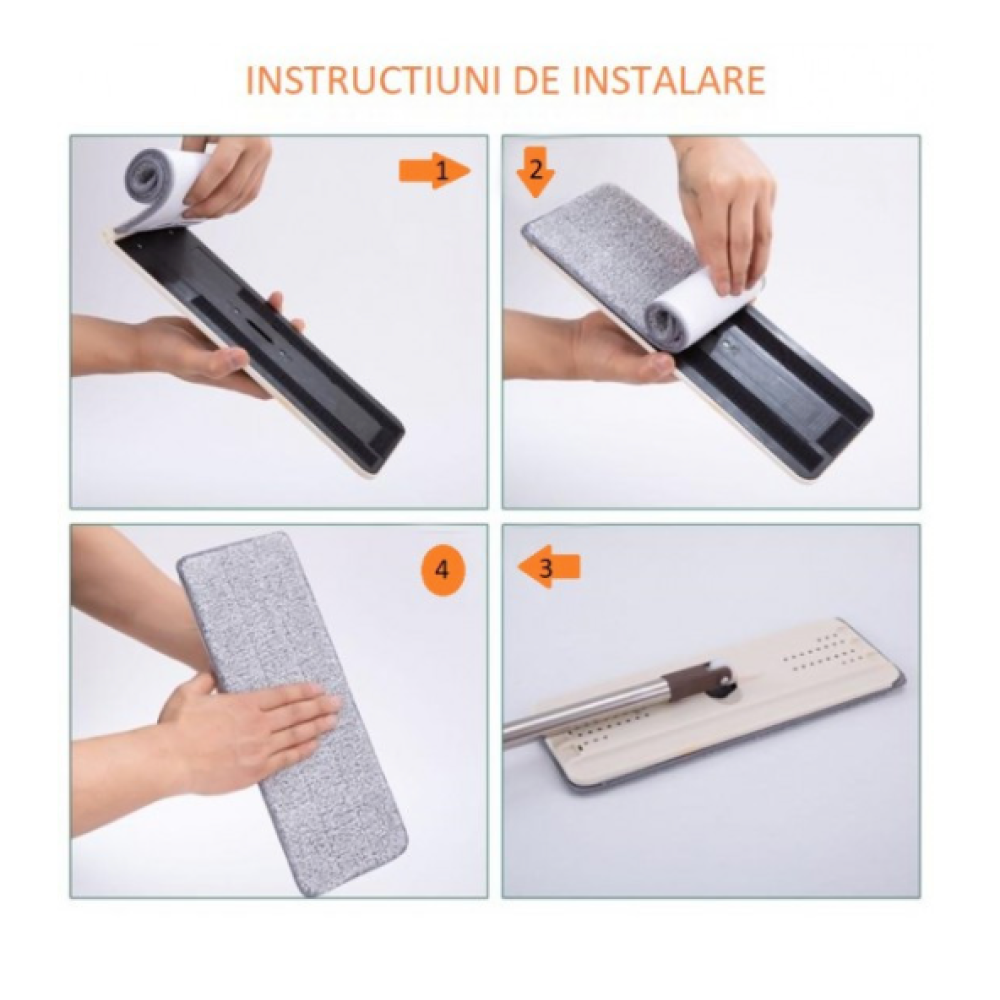 INSTRUCTIUNI DE INSTALARE

1

2

4

3